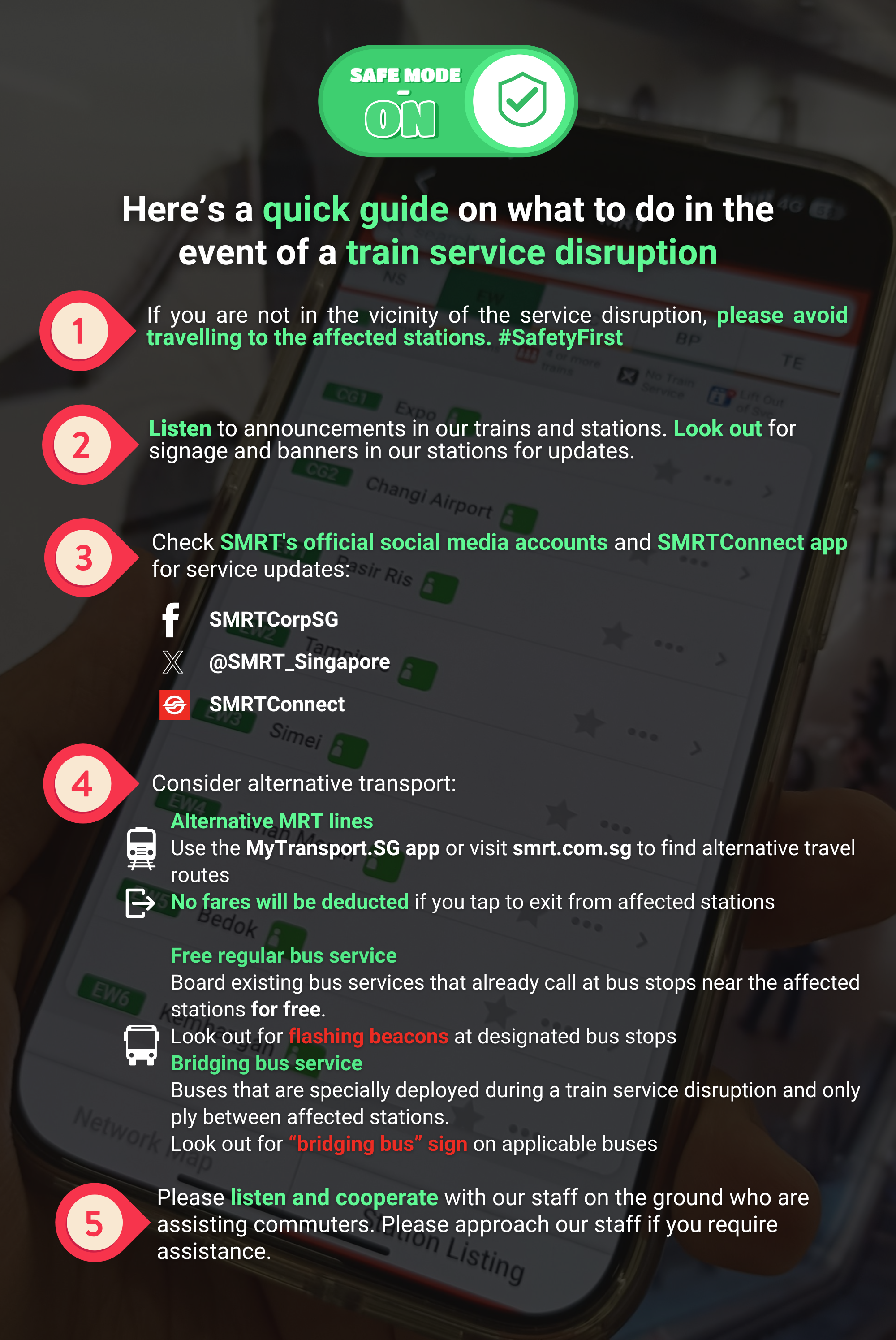 SAFE MODE
-
ON

Here's a quick guide on what to do in the event of a train service disruption

1 If you are not in the vicinity of the service disruption, please avoid travelling to the affected stations. #SafetyFirst

2 Listen to announcements in our trains and stations. Look out for signage and banners in our stations for updates.

3 Check SMRT's official social media accounts and SMRTConnect app for service updates:

SMRTCorpSG
@SMRT_Singapore
SMRTConnect

4 Consider alternative transport:

Alternative MRT lines
Use the MyTransport.SG app or visit smrt.com.sg to find alternative travel routes
No fares will be deducted if you tap to exit from affected stations

Free regular bus service
Board existing bus services that already call at bus stops near the affected stations for free.
Look out for flashing beacons at designated bus stops
Bridging bus service
Buses that are specially deployed during a train service disruption and only ply between affected stations.
Look out for "bridging bus" sign on applicable buses

5 Please listen and cooperate with our staff on the ground who are assisting commuters. Please approach our staff if you require assistance.